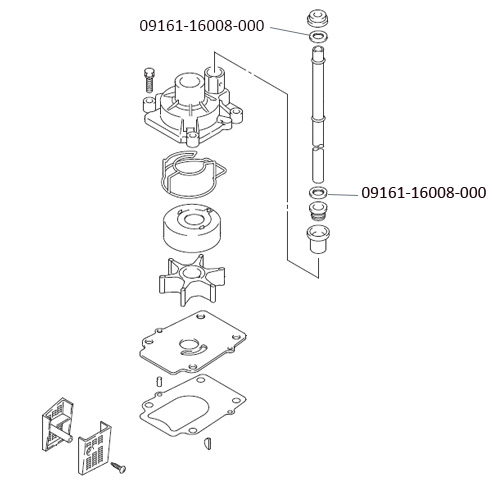 09161-16008-000

09161-16008-000