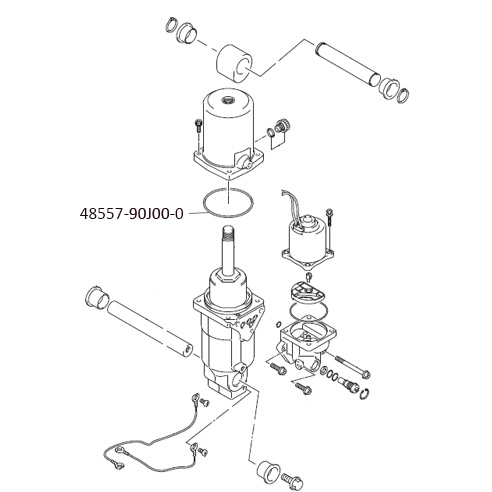 48557-90J00-0