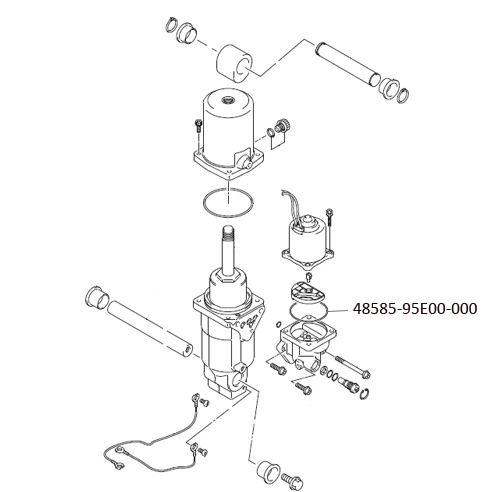 48585-95E00-000